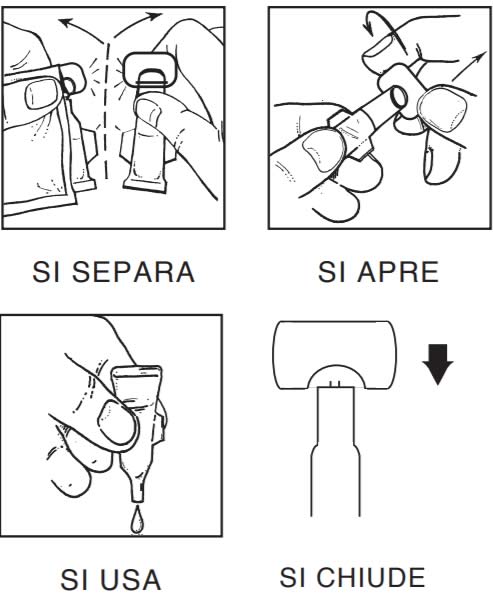 SI SEPARA

SI APRE

SI USA

SI CHIUDE